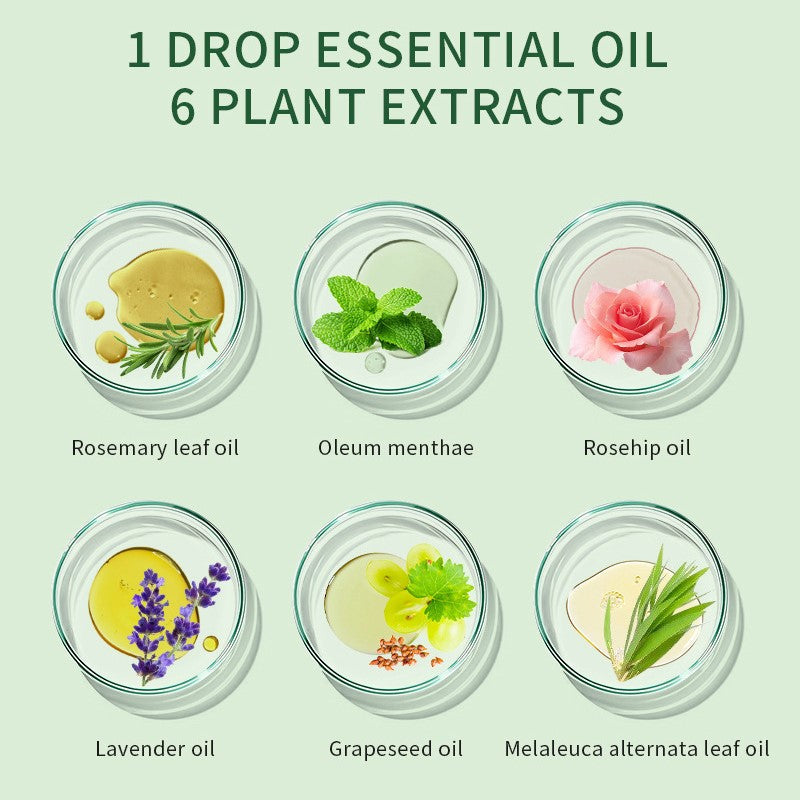 1 DROP ESSENTIAL OIL
6 PLANT EXTRACTS

Rosemary leaf oil

Oleum menthae

Rosehip oil

Lavender oil

Grapeseed oil

Melaleuca alternata leaf oil